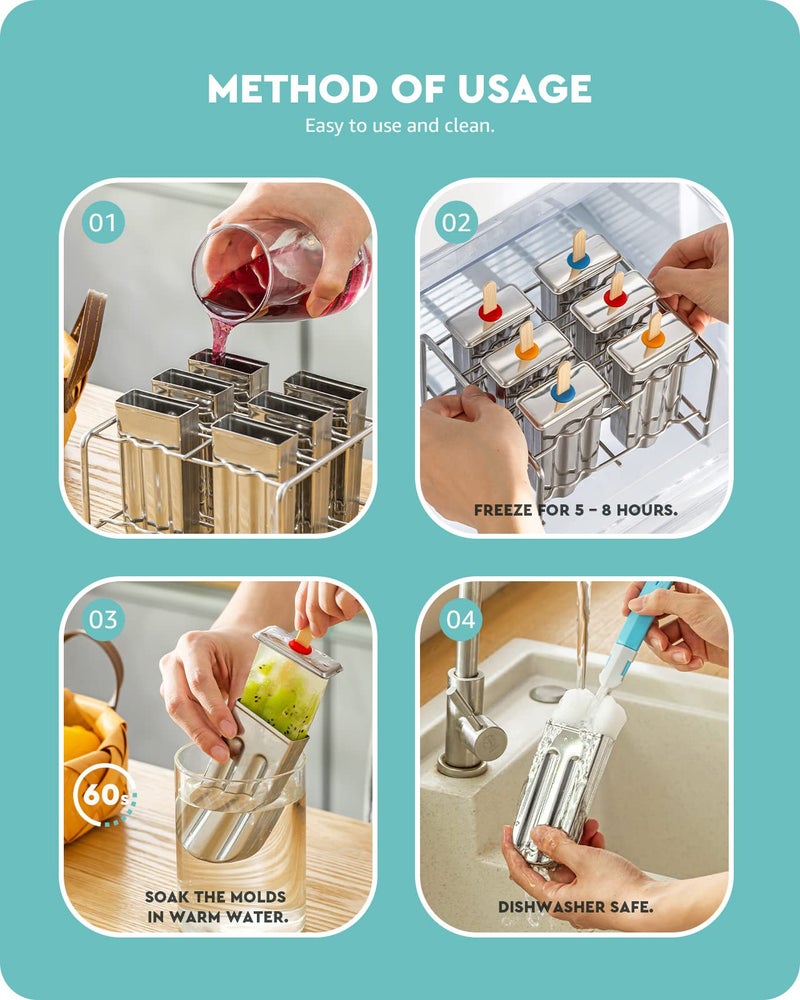 METHOD OF USAGE
Easy to use and clean.

01

02
FREEZE FOR 5 – 8 HOURS.

03
60s
SOAK THE MOLDS IN WARM WATER.

04
DISHWASHER SAFE.